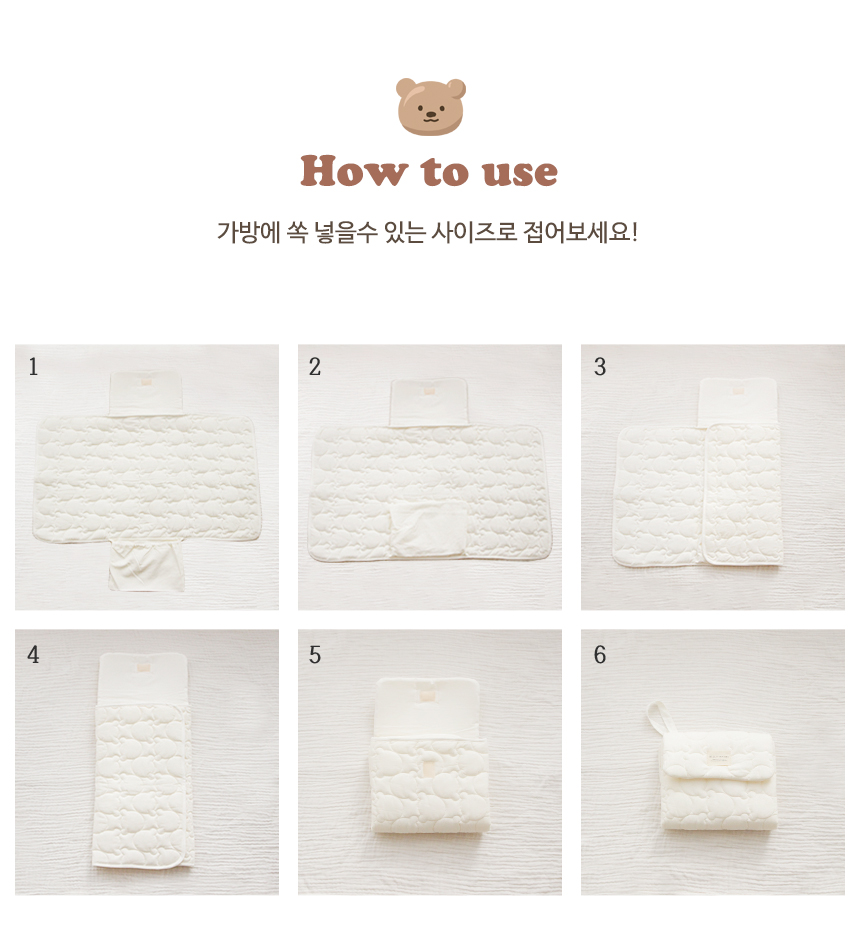 How to use

가방에 쏙 넣을수 있는 사이즈로 접어보세요!

1

2

3

4

5

6